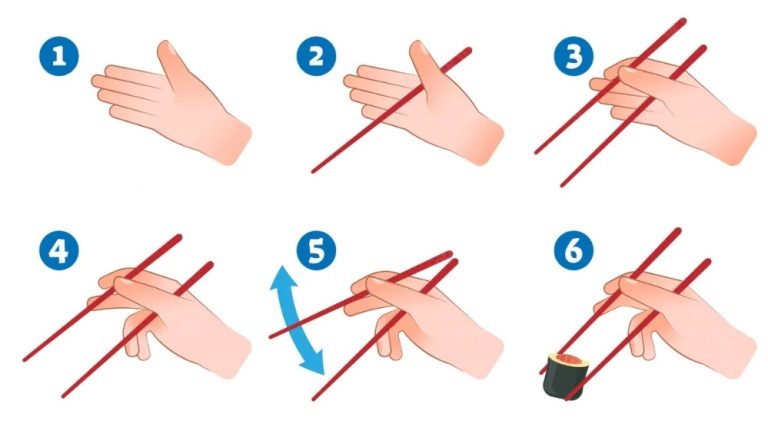 1
2
3
4
5
6